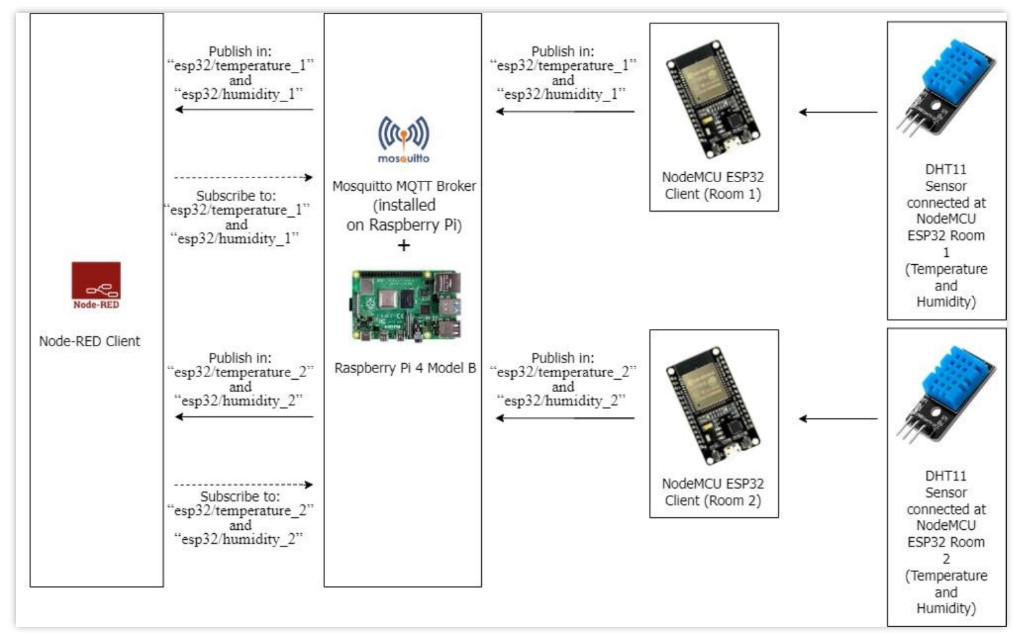 Node-RED

Node-RED Client

Publish in:
“esp32/temperature_1”
and
“esp32/humidity_1”

Subscribe to:
“esp32/temperature_1”
and
“esp32/humidity_1”

Publish in:
“esp32/temperature_2”
and
“esp32/humidity_2”

Subscribe to:
“esp32/temperature_2”
and
“esp32/humidity_2”

mosquitto

Mosquitto MQTT Broker
(installed
on Raspberry Pi)
+

Raspberry Pi 4 Model B

Publish in:
“esp32/temperature_1”
and
“esp32/humidity_1”

Publish in:
“esp32/temperature_2”
and
“esp32/humidity_2”

NodeMCU ESP32
Client (Room 1)

NodeMCU ESP32
Client (Room 2)

DHT11
Sensor
connected at
NodeMCU
ESP32 Room
1
(Temperature
and
Humidity)

DHT11
Sensor
connected at
NodeMCU
ESP32 Room
2
(Temperature
and
Humidity)